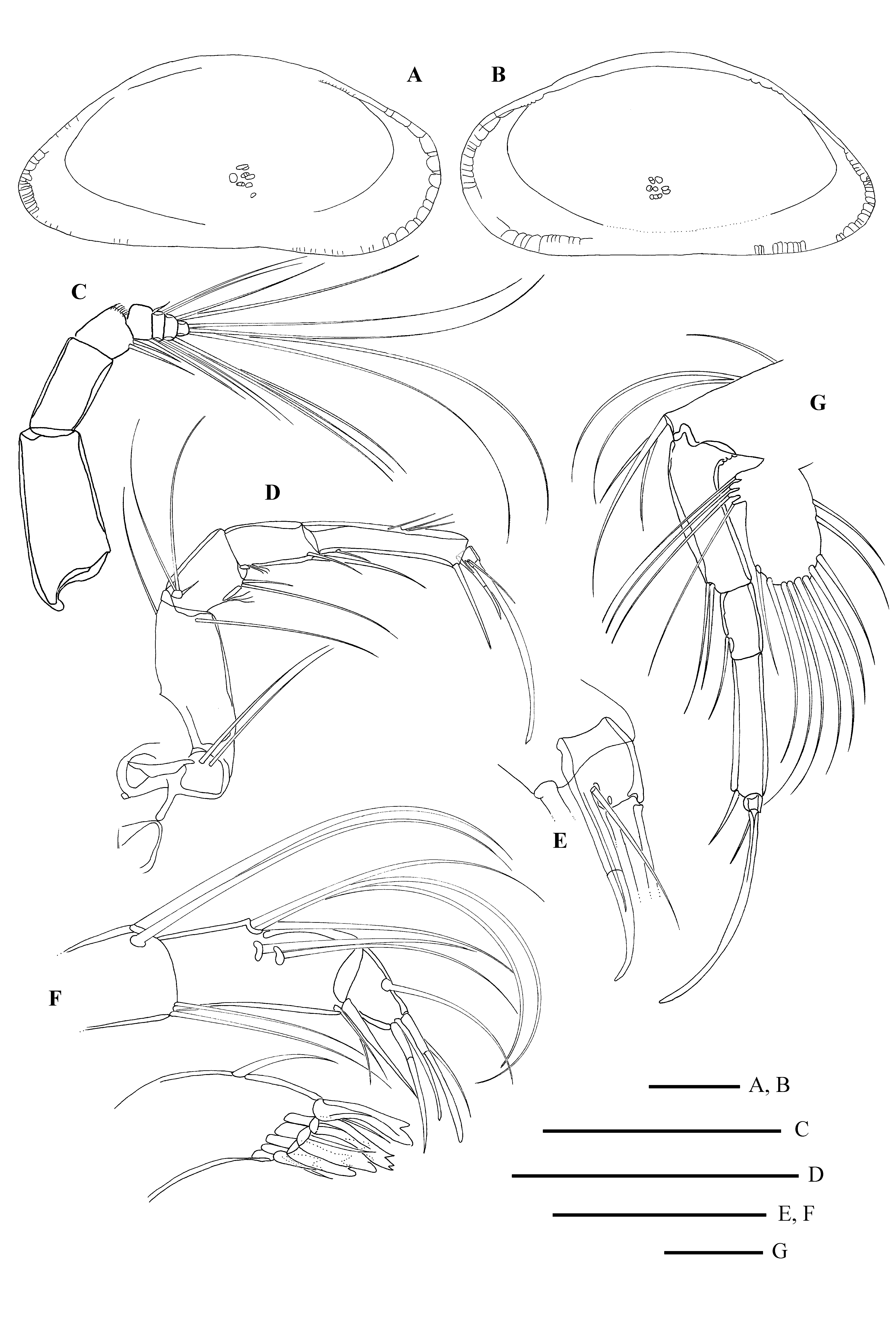 A
B
C
G
D
E
F
A, B
C
D
E, F
G