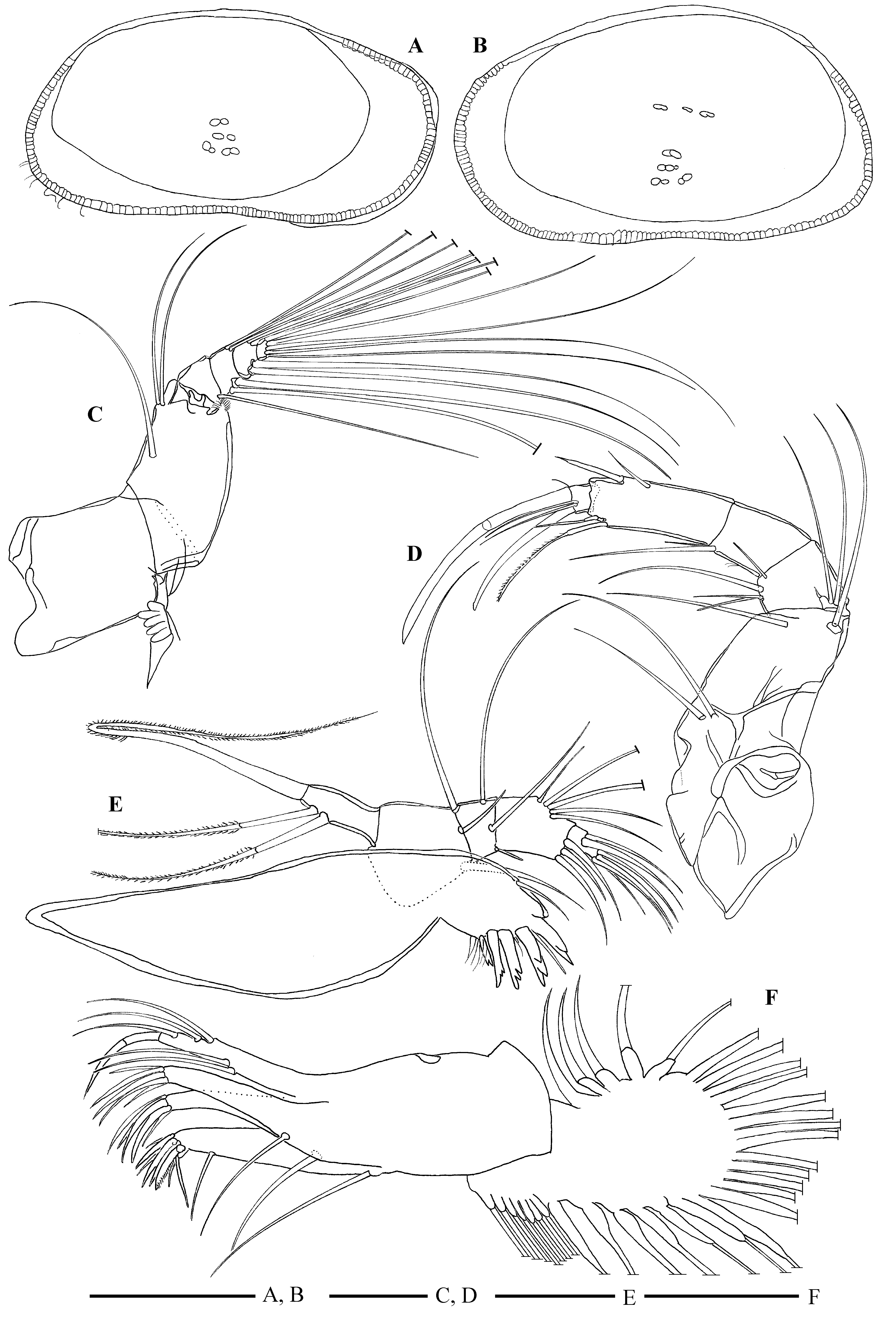 A B C D E F A, B C, D E F