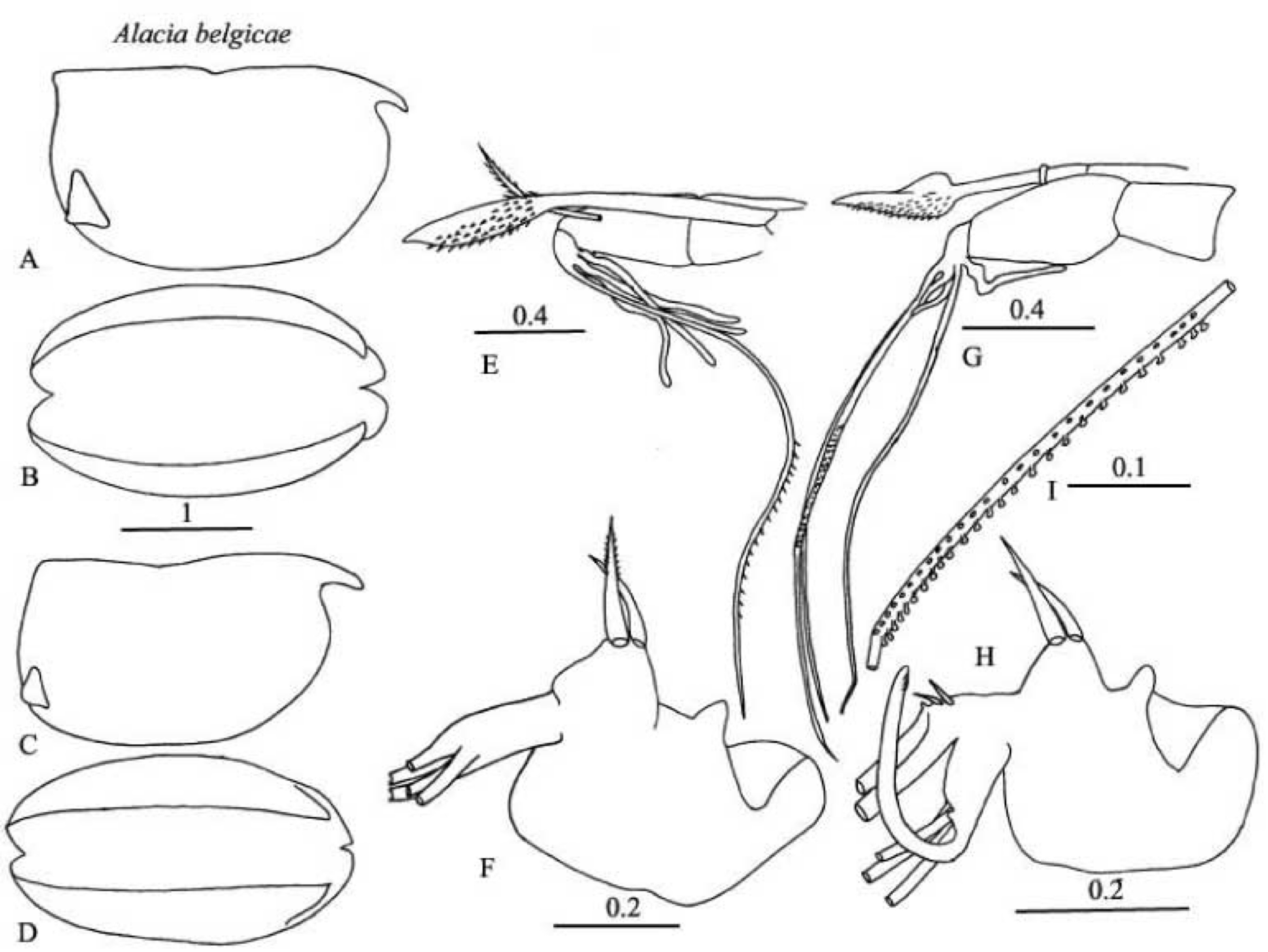 Alacia belgicae

A

B

1

C

D

0.4

E

F

0.2

0.4

G

0.1

I

H

0.2