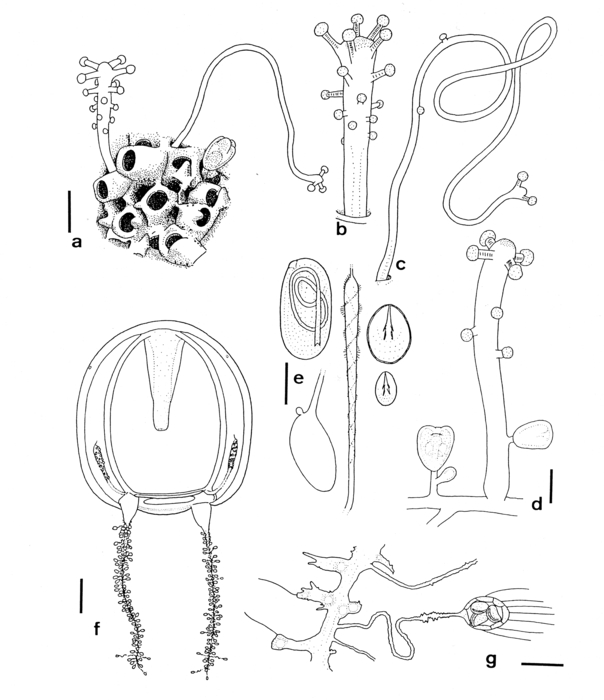 a
b
c
e
d
f
g