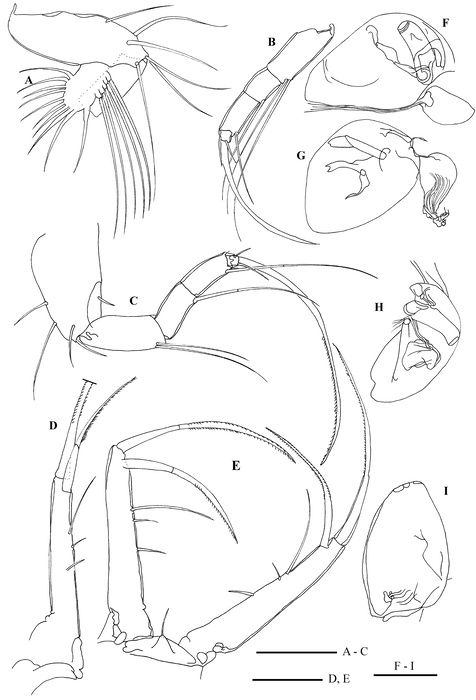 A
B
F
G
C
H
D
E
I
A - C
D, E
F - I