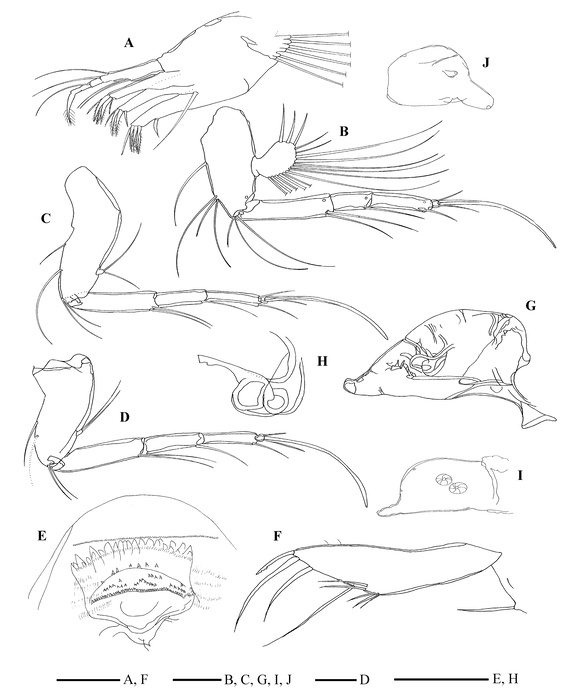 A

J

B

C

G

H

D

I

E

F

A, F

B, C, G, I, J

D

E, H