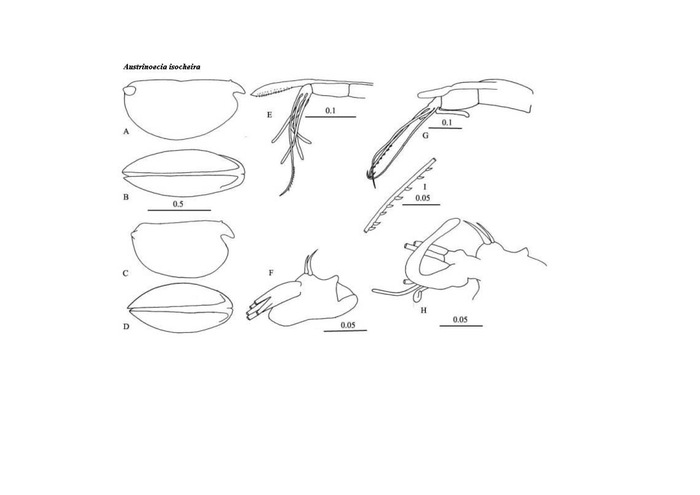 Austrinoecia isocheira

A

B

0.5

C

D

E

0.1

F

0.05

G

0.1

I

0.05

H

0.05